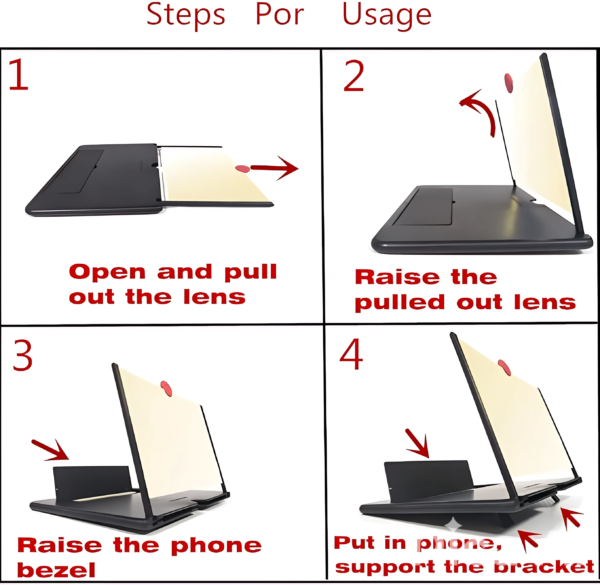 Steps Por Usage

1

Open and pull out the lens

2

Raise the pulled out lens

3

Raise the phone bezel

4

Put in phone, support the bracket